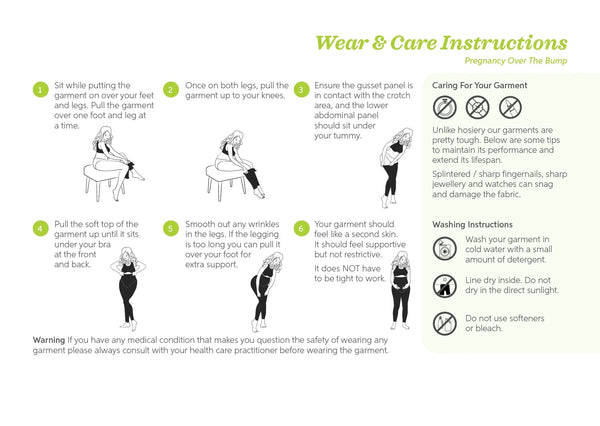 Wear & Care Instructions

Pregnancy Over The Bump

1 Sit while putting the garment on over your feet and legs. Pull the garment over one foot and leg at a time.

2 Once on both legs, pull the garment up to your knees.

3 Ensure the gusset panel is in contact with the crotch area, and the lower abdominal panel should sit under your tummy.

4 Pull the soft top of the garment up until it sits under your bra at the front and back.

5 Smooth out any wrinkles in the legs. If the legging is too long you can pull it over your foot for extra support.

6 Your garment should feel like a second skin. It should feel supportive but not restrictive.

It does NOT have to be tight to work.

Warning If you have any medical condition that makes you question the safety of wearing any garment please always consult with your health care practitioner before wearing the garment.

Caring For Your Garment

Unlike hosiery our garments are pretty tough. Below are some tips to maintain its performance and extend its lifespan.

Splintered / sharp fingernails, sharp jewellery and watches can snag and damage the fabric.

Washing Instructions

Wash your garment in cold water with a small amount of detergent.

Line dry inside. Do not dry in the direct sunlight.

Do not use softeners or bleach.